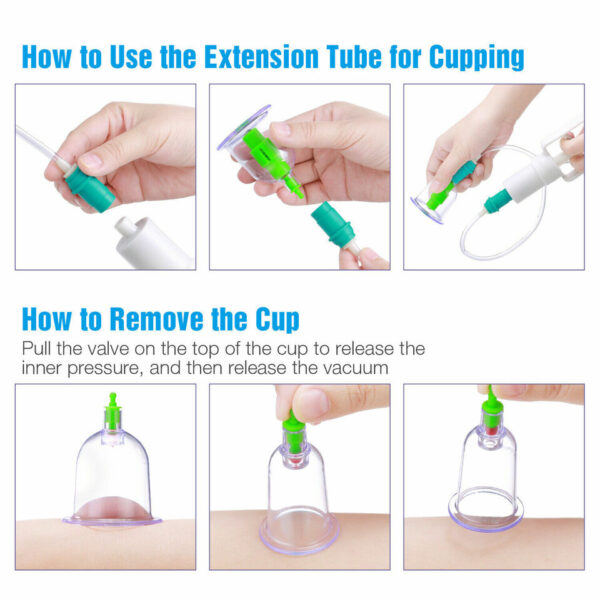 How to Use the Extension Tube for Cupping

How to Remove the Cup

Pull the valve on the top of the cup to release the inner pressure, and then release the vacuum